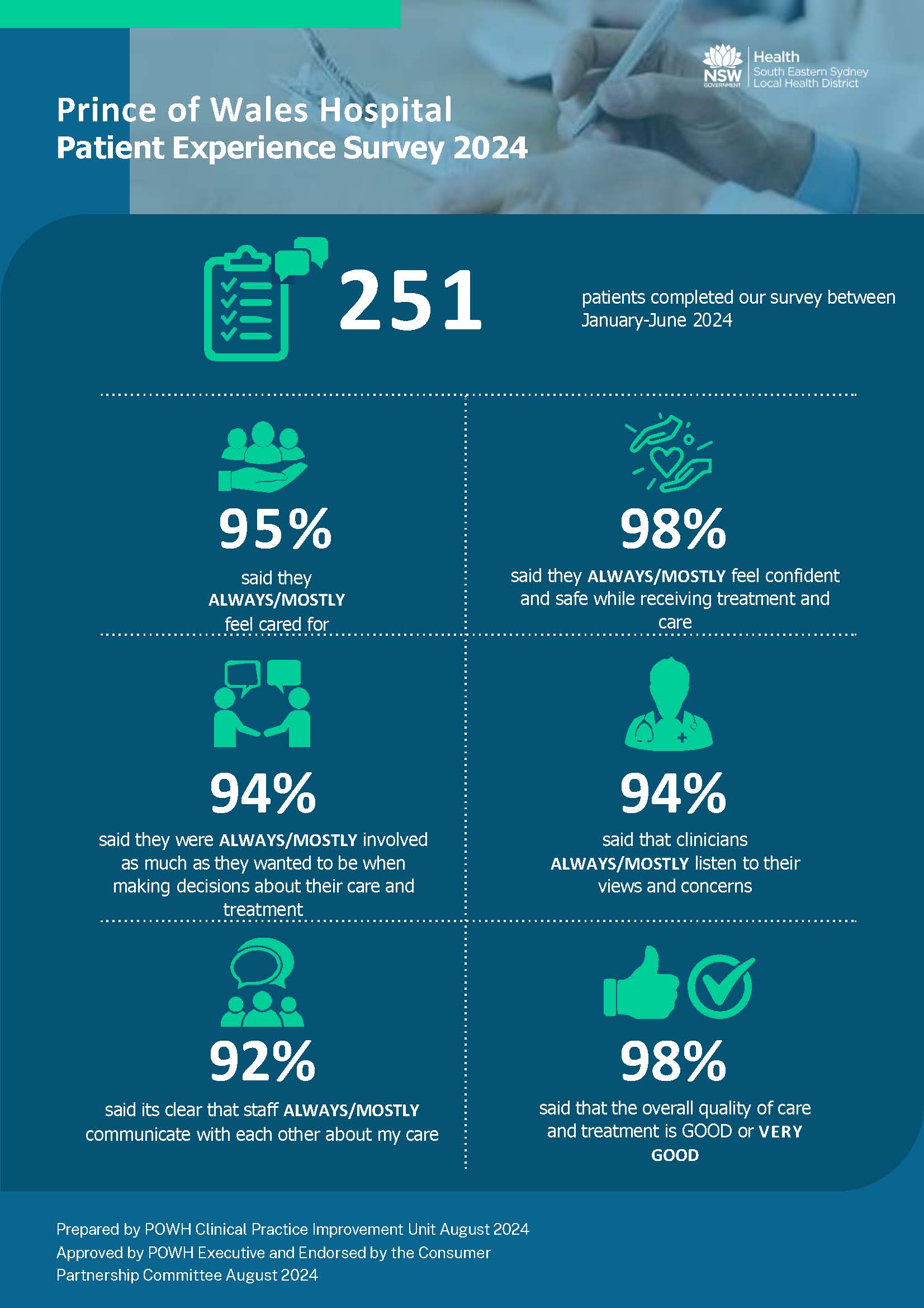 NSW GOVERNMENT
Health
South Eastern Sydney
Local Health District

Prince of Wales Hospital
Patient Experience Survey 2024

251

patients completed our survey between January-June 2024

95%

said they ALWAYS/MOSTLY feel cared for

98%

said they ALWAYS/MOSTLY feel confident and safe while receiving treatment and care

94%

said they were ALWAYS/MOSTLY involved as much as they wanted to be when making decisions about their care and treatment

94%

said that clinicians ALWAYS/MOSTLY listen to their views and concerns

92%

said its clear that staff ALWAYS/MOSTLY communicate with each other about my care

98%

said that the overall quality of care and treatment is GOOD or VERY GOOD

Prepared by POWH Clinical Practice Improvement Unit August 2024
Approved by POWH Executive and Endorsed by the Consumer Partnership Committee August 2024